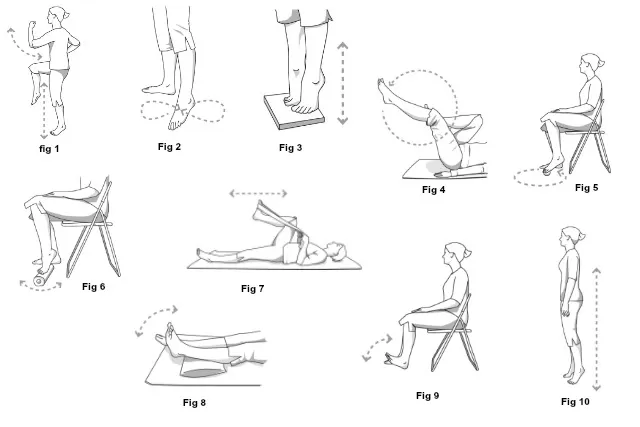 fig 1

Fig 2

Fig 3

Fig 4

Fig 5

Fig 6

Fig 7

Fig 8

Fig 9

Fig 10